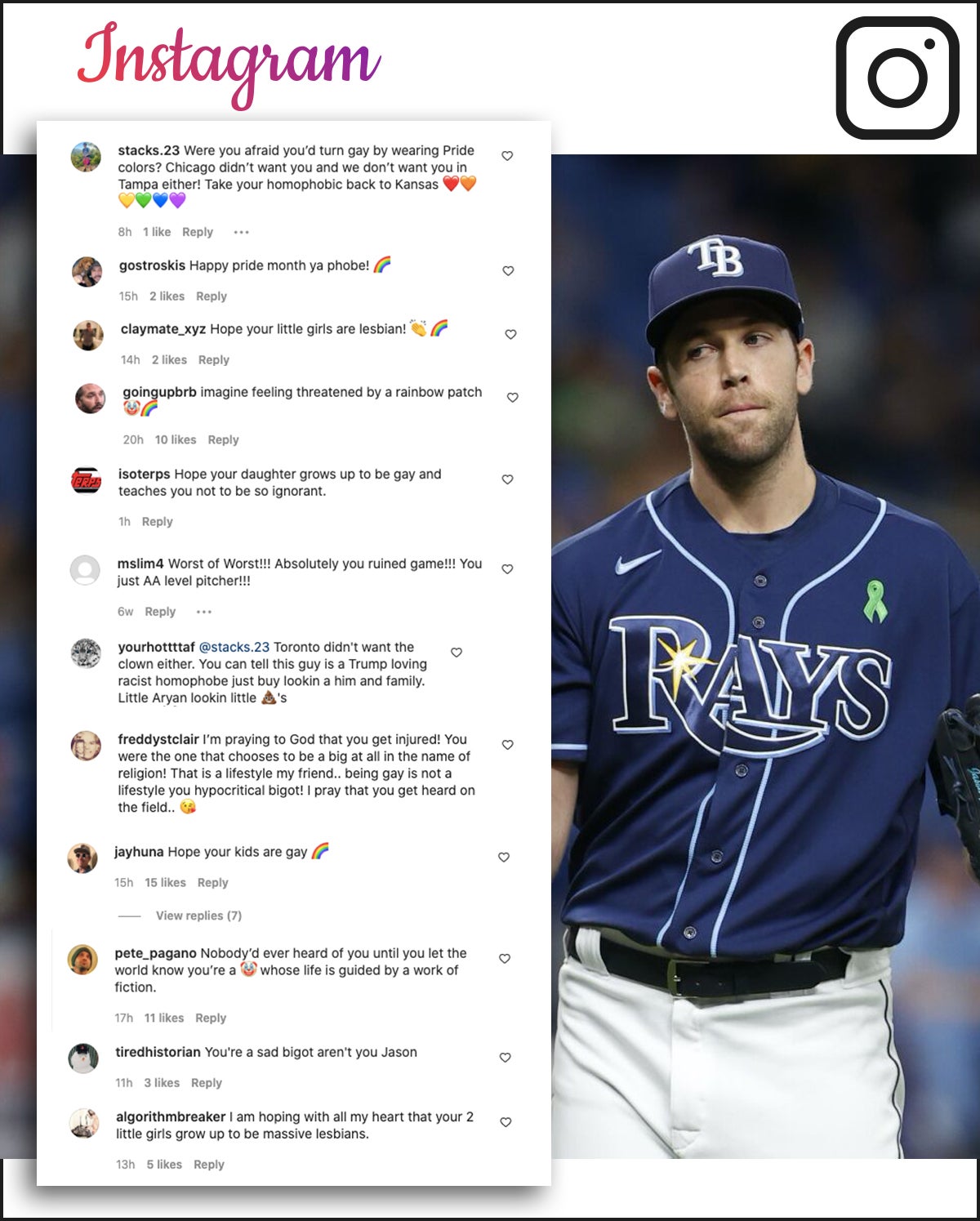 Instagram

stacks.23 Were you afraid you'd turn gay by wearing Pride colors? Chicago didn't want you and we don't want you in Tampa either! Take your homophobic back to Kansas ❤️🧡💛💚💙💜

8h 1 like Reply ···

gostroskis Happy pride month ya phobe! 🌈

15h 2 likes Reply

claymate_xyz Hope your little girls are lesbian! 👏🌈

14h 2 likes Reply

goingupbrb imagine feeling threatened by a rainbow patch 🤡🌈

20h 10 likes Reply

isoterps Hope your daughter grows up to be gay and teaches you not to be so ignorant.

1h Reply

mslim4 Worst of Worst!!! Absolutely you ruined game!!! You just AA level pitcher!!!

6w Reply ···

yourhottttaf @stacks.23 Toronto didn't want the clown either. You can tell this guy is a Trump loving racist homophobe just buy lookin a him and family. Little Aryan lookin little 💩's

freddystclair I'm praying to God that you get injured! You were the one that chooses to be a big at all in the name of religion! That is a lifestyle my friend.. being gay is not a lifestyle you hypocritical bigot! I pray that you get heard on the field.. 😘

jayhuna Hope your kids are gay 🌈

15h 15 likes Reply

View replies (7)

pete_pagano Nobody'd ever heard of you until you let the world know you're a 🤡 whose life is guided by a work of fiction.

17h 11 likes Reply

tiredhistorian You're a sad bigot aren't you Jason

11h 3 likes Reply

algorithmbreaker I am hoping with all my heart that your 2 little girls grow up to be massive lesbians.

13h 5 likes Reply

TB

RAYS